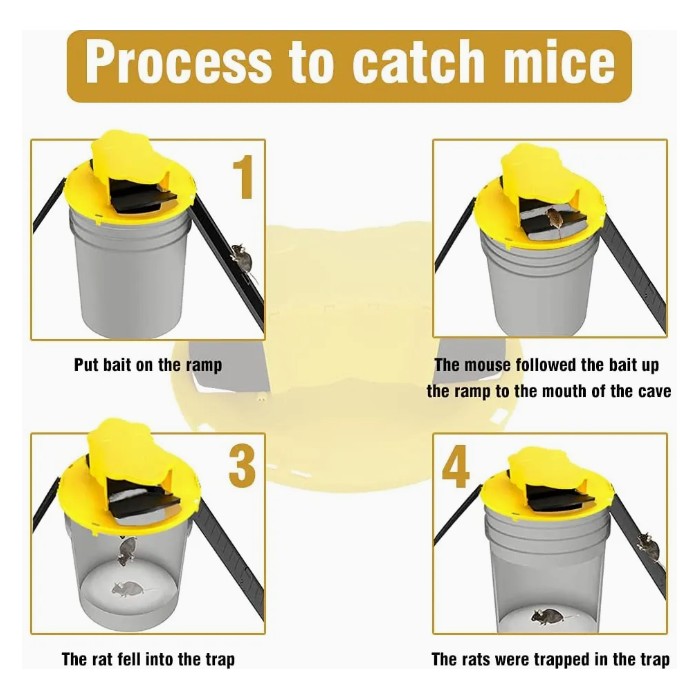 Process to catch mice

1

Put bait on the ramp

The mouse followed the bait up the ramp to the mouth of the cave

3

The rat fell into the trap

4

The rats were trapped in the trap